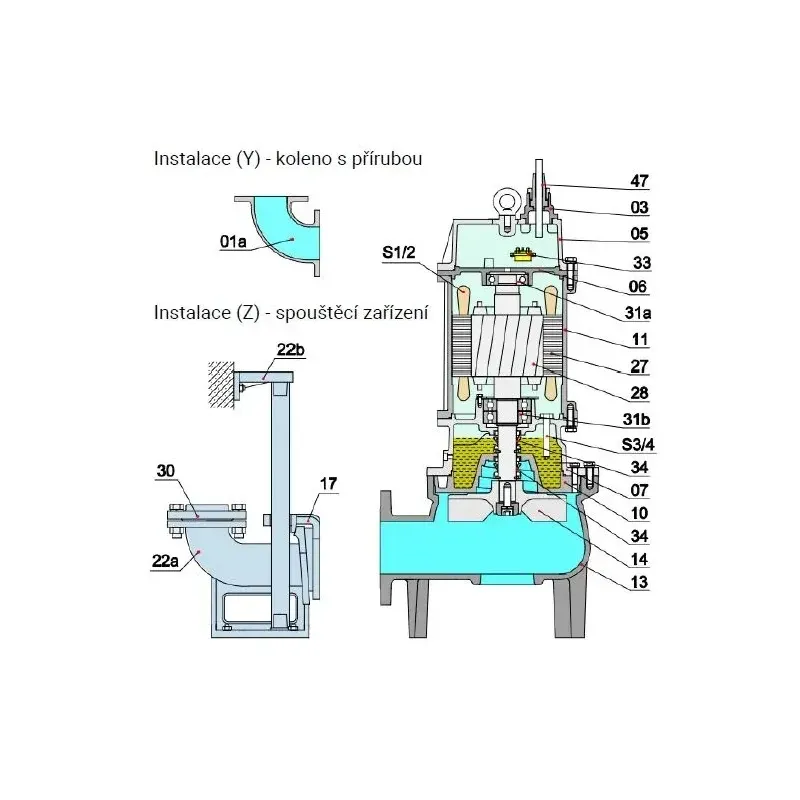 Instalace (Y) - koleno s přírubou

01a

Instalace (Z) - spouštěcí zařízení

22b

30

17

22a

S1/2

47

03

05

33

06

31a

11

27

28

31b

S3/4

34

07

10

34

14

13