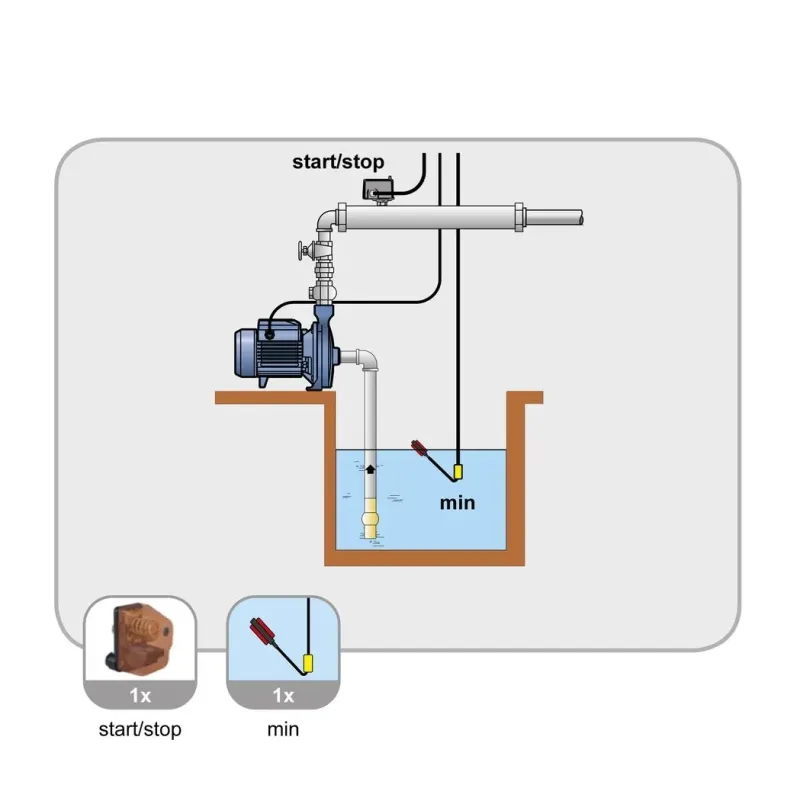 start/stop

min

1x
start/stop

1x
min